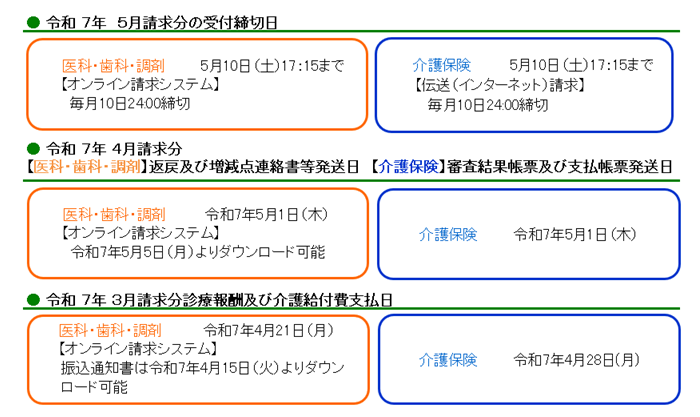 ● 令和 7年 5月請求分の受付締切日

医科・歯科・調剤 5月10日(土)17:15まで
【オンライン請求システム】
毎月10日24:00締切

介護保険 5月10日(土)17:15まで
【伝送(インターネット)請求】
毎月10日24:00締切

● 令和 7年 4月請求分
【医科・歯科・調剤】返戻及び増減点連絡書等発送日 【介護保険】審査結果帳票及び支払帳票発送日

医科・歯科・調剤 令和7年5月1日(木)
【オンライン請求システム】
令和7年5月5日(月)よりダウンロード可能

介護保険 令和7年5月1日(木)

● 令和 7年 3月請求分診療報酬及び介護給付費支払日

医科・歯科・調剤 令和7年4月21日(月)
【オンライン請求システム】
振込通知書は令和7年4月15日(火)よりダウンロード可能

介護保険 令和7年4月28日(月)